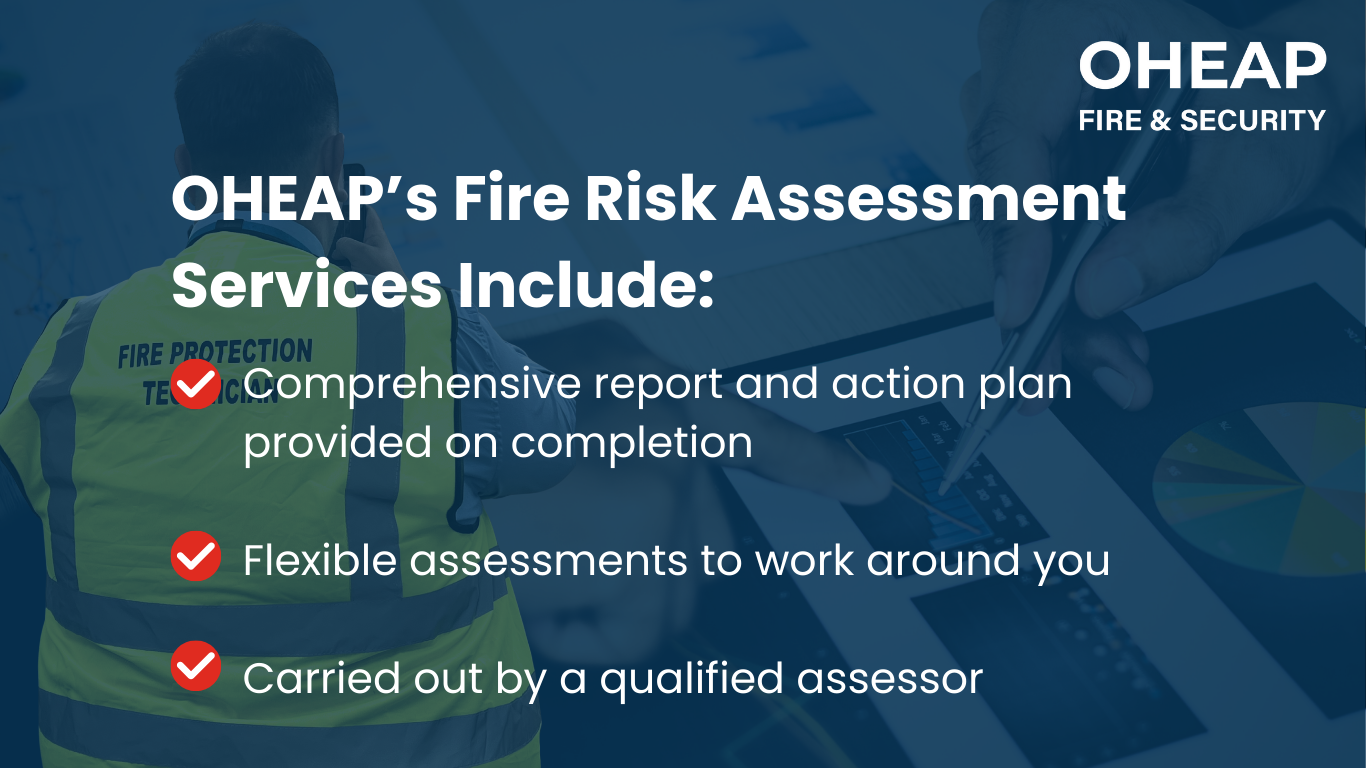 OHEAP
FIRE & SECURITY

OHEAP's Fire Risk Assessment Services Include:

FIRE PROTECTION TECHNICIAN

Comprehensive report and action plan provided on completion

Flexible assessments to work around you

Carried out by a qualified assessor